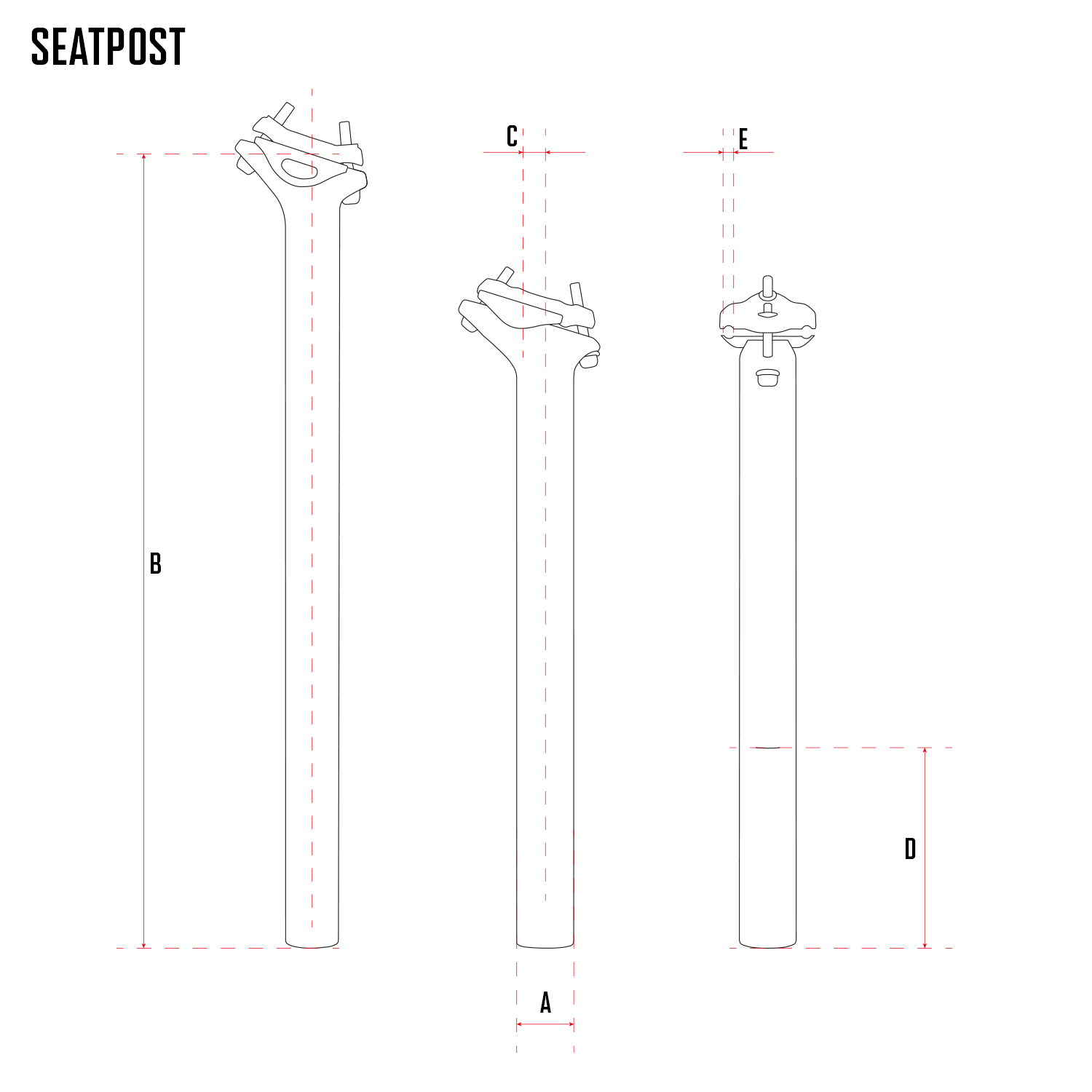 SEATPOST

C

E

B

D

A